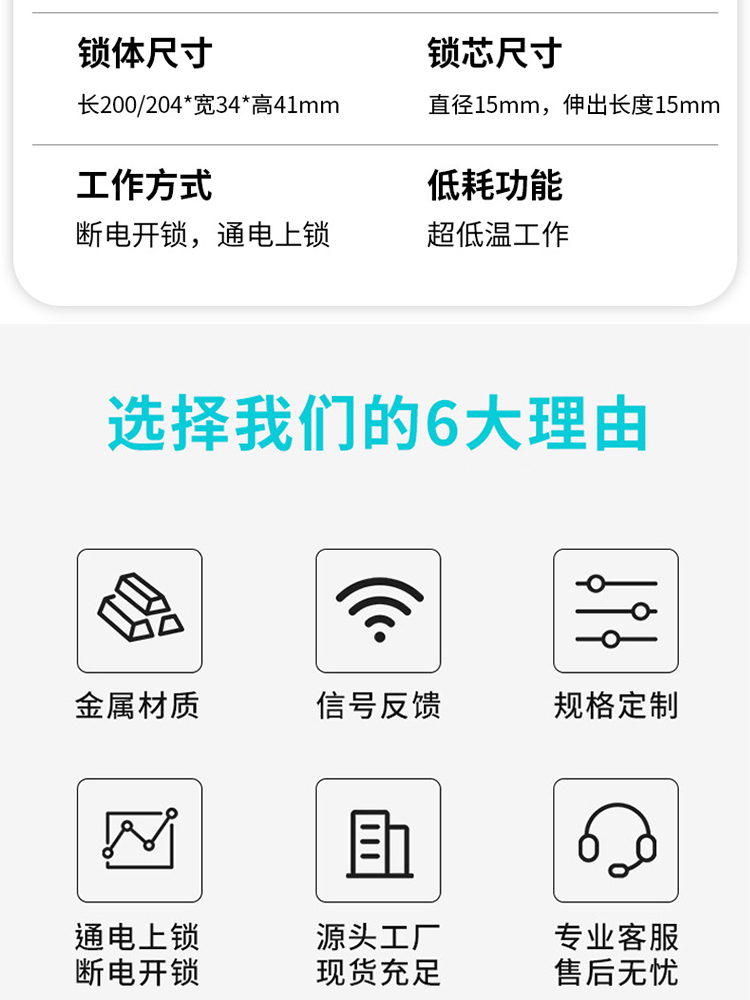 锁体尺寸
长200/204*宽34*高41mm

锁芯尺寸
直径15mm，伸出长度15mm

工作方式
断电开锁，通电上锁

低耗功能
超低温工作

选择我们的6大理由

金属材质

信号反馈

规格定制

通电上锁
断电开锁

源头工厂
现货充足

专业客服
售后无忧